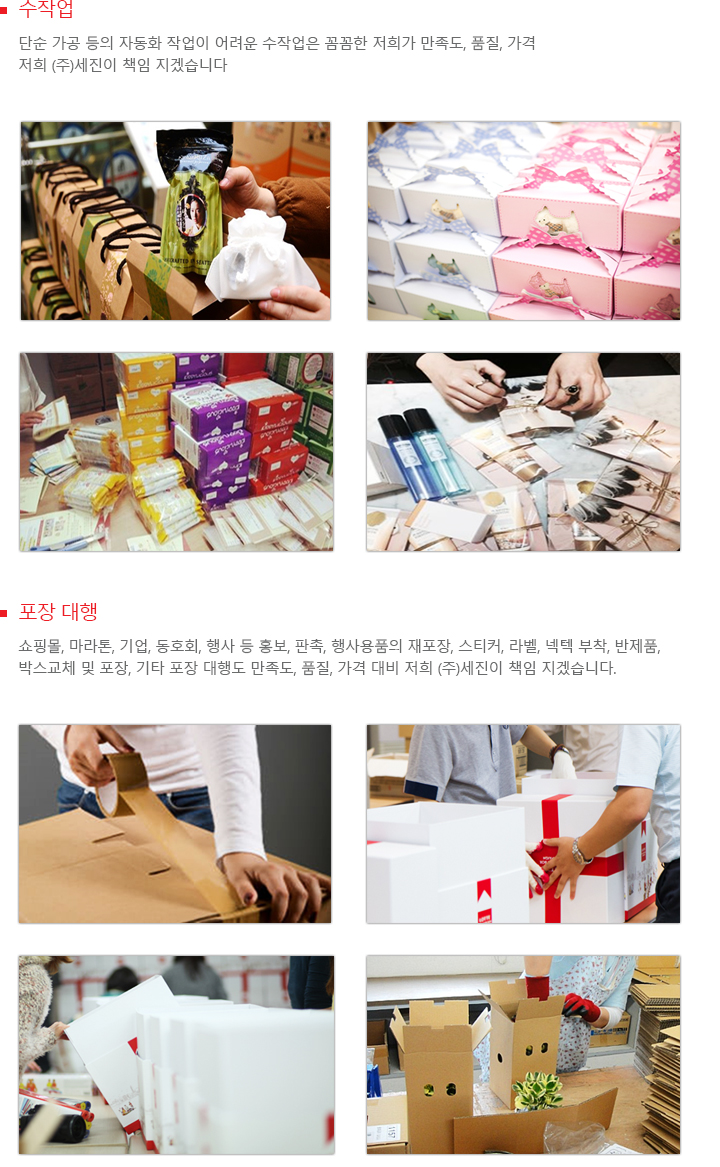 수작업

단순 가공 등의 자동화 작업이 어려운 수작업은 꼼꼼한 저희가 만족도, 품질, 가격 저희 (주)세진이 책임 지겠습니다

포장 대행

쇼핑몰, 마라톤, 기업, 동호회, 행사 등 홍보, 판촉, 행사용품의 재포장, 스티커, 라벨, 넥텍 부착, 반제품, 박스교체 및 포장, 기타 포장 대행도 만족도, 품질, 가격 대비 저희 (주)세진이 책임 지겠습니다.